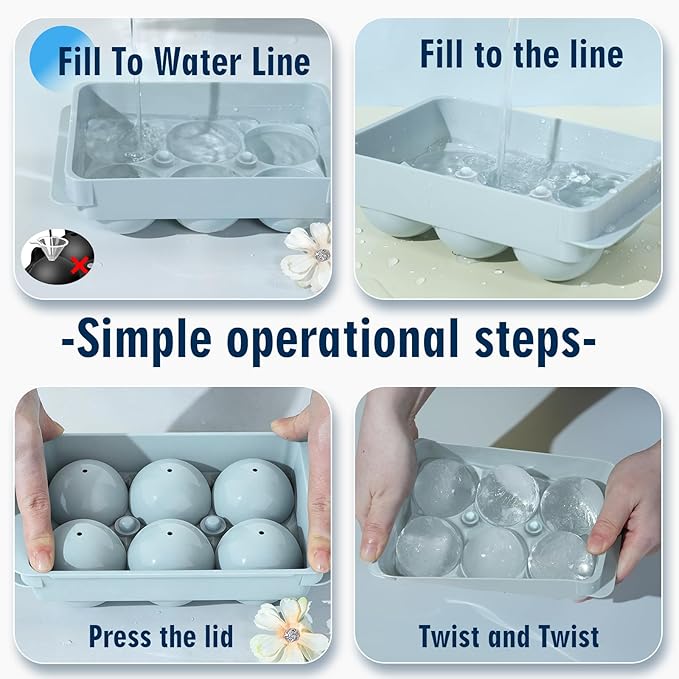 Fill To Water Line

Fill to the line

-Simple operational steps-

Press the lid

Twist and Twist