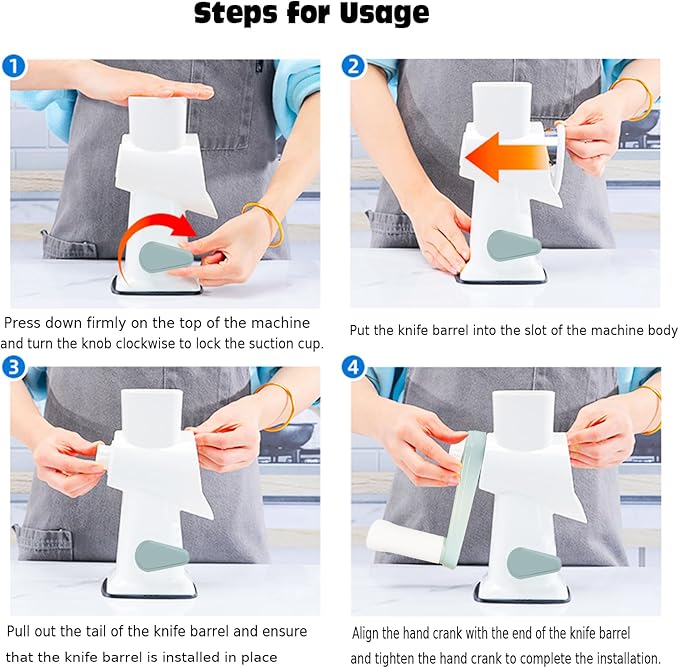 Steps for Usage

1

Press down firmly on the top of the machine and turn the knob clockwise to lock the suction cup.

2

Put the knife barrel into the slot of the machine body

3

Pull out the tail of the knife barrel and ensure that the knife barrel is installed in place

4

Align the hand crank with the end of the knife barrel and tighten the hand crank to complete the installation.