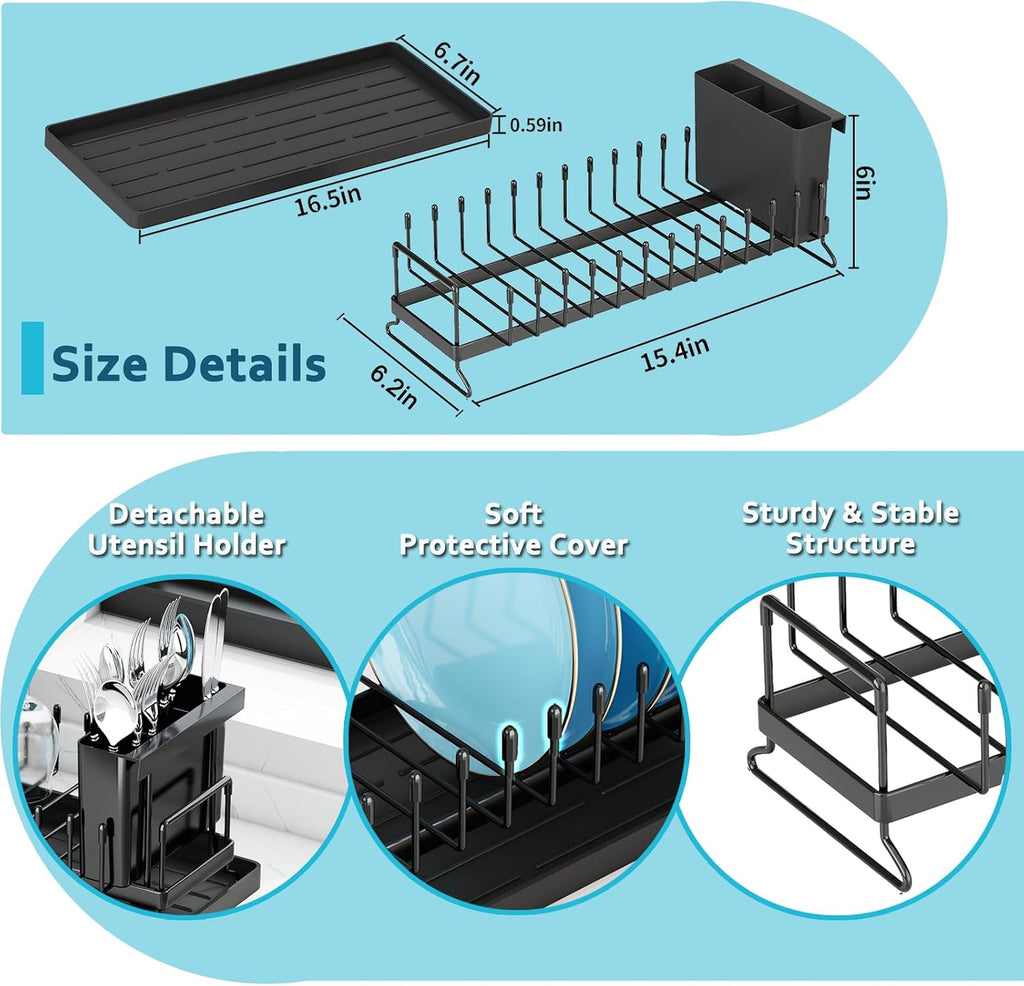 6.7in

0.59in

16.5in

6in

Size Details

6.2in

15.4in

Detachable Utensil Holder

Soft Protective Cover

Sturdy & Stable Structure