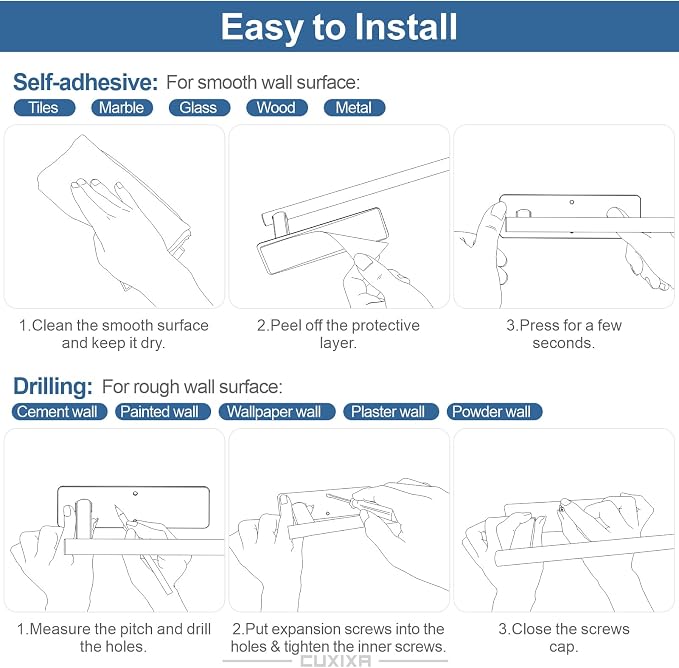 Easy to Install

Self-adhesive: For smooth wall surface:

Tiles Marble Glass Wood Metal

1.Clean the smooth surface and keep it dry.

2.Peel off the protective layer.

3.Press for a few seconds.

Drilling: For rough wall surface:

Cement wall Painted wall Wallpaper wall Plaster wall Powder wall

1.Measure the pitch and drill the holes.

2.Put expansion screws into the holes & tighten the inner screws.

3.Close the screws cap.

CUXIXA