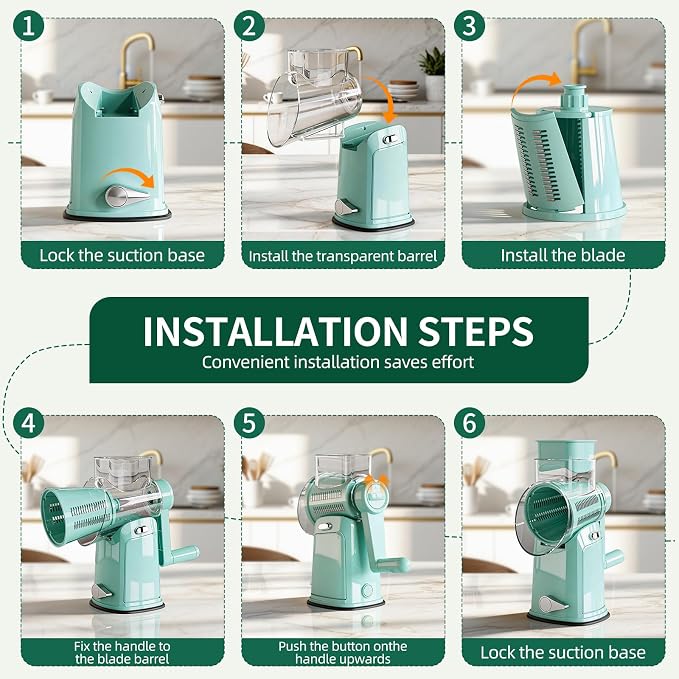 1
Lock the suction base

2
Install the transparent barrel

3
Install the blade

INSTALLATION STEPS
Convenient installation saves effort

4
Fix the handle to the blade barrel

5
Push the button onthe handle upwards

6
Lock the suction base