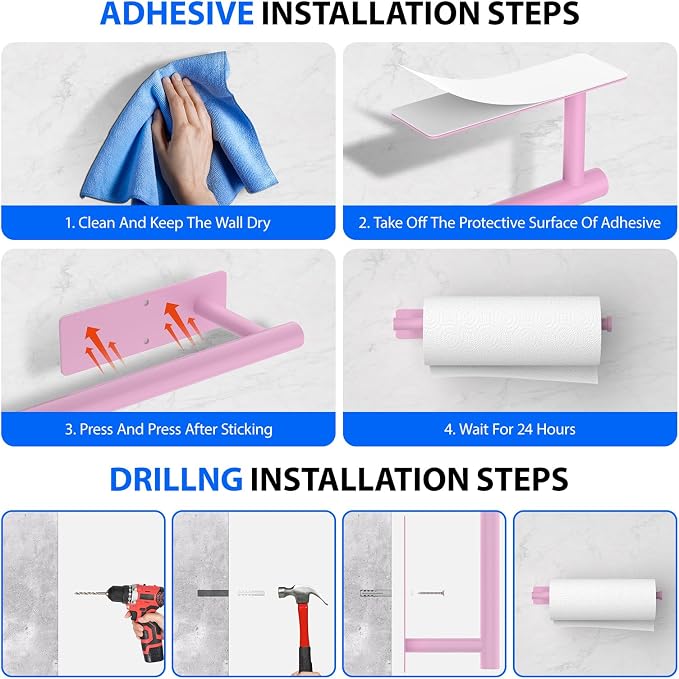 ADHESIVE INSTALLATION STEPS

1. Clean And Keep The Wall Dry

2. Take Off The Protective Surface Of Adhesive

3. Press And Press After Sticking

4. Wait For 24 Hours

DRILLNG INSTALLATION STEPS