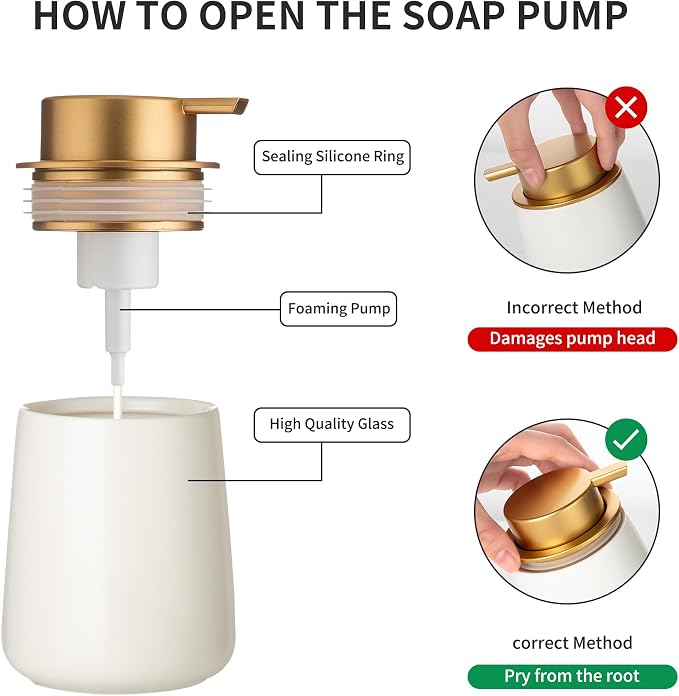 HOW TO OPEN THE SOAP PUMP

Sealing Silicone Ring

Foaming Pump

High Quality Glass

Incorrect Method

Damages pump head

correct Method

Pry from the root