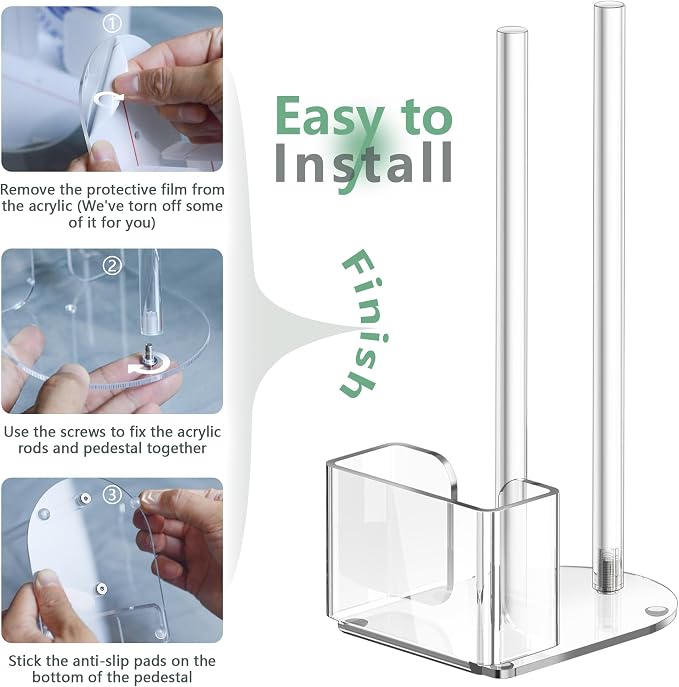 ①

Remove the protective film from the acrylic (We've torn off some of it for you)

②

Use the screws to fix the acrylic rods and pedestal together

③

Stick the anti-slip pads on the bottom of the pedestal

Easy to Install

Finish