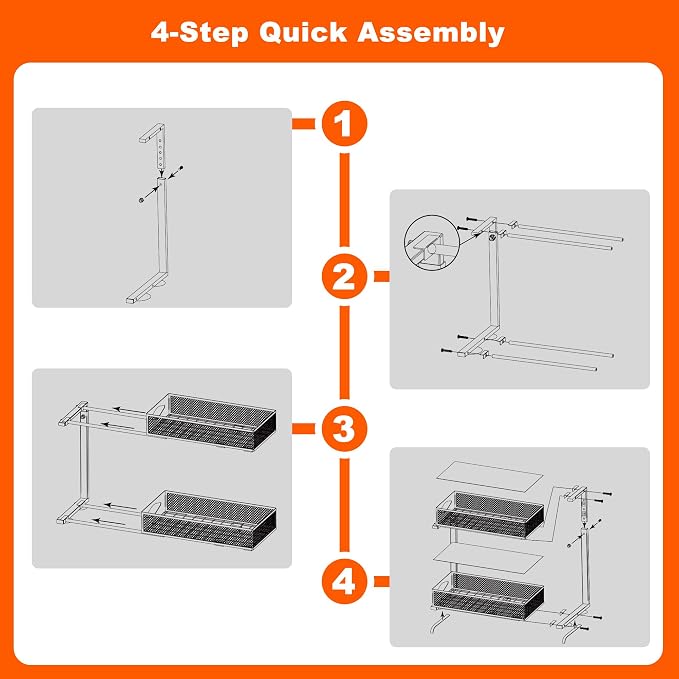 4-Step Quick Assembly

1

2

3

4