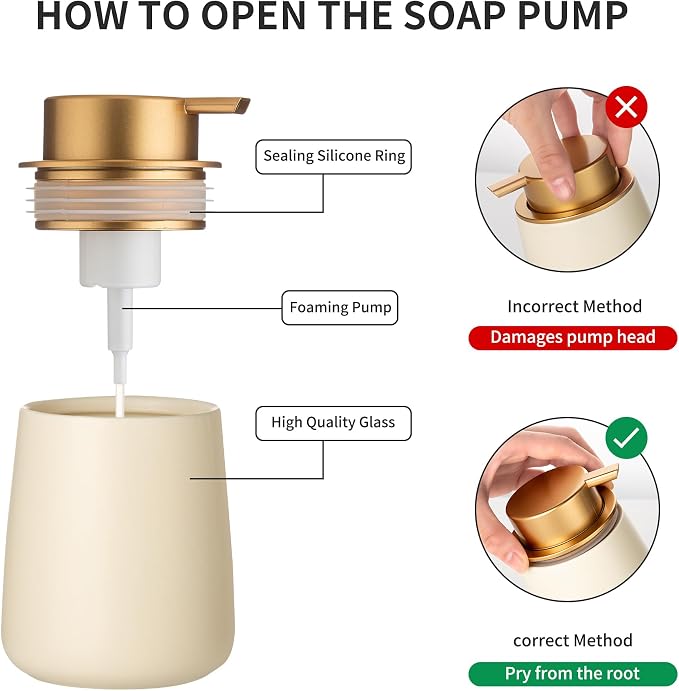 HOW TO OPEN THE SOAP PUMP

Sealing Silicone Ring

Foaming Pump

High Quality Glass

Incorrect Method

Damages pump head

correct Method

Pry from the root