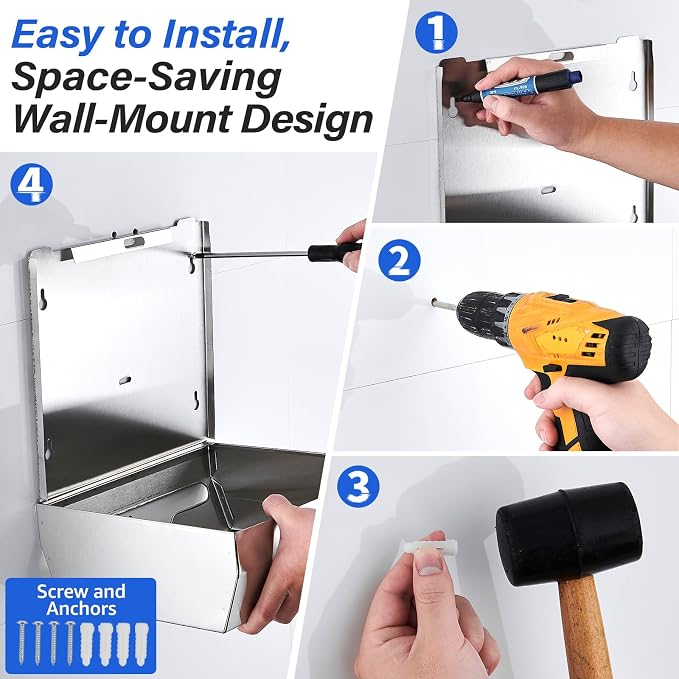 Easy to Install,
Space-Saving
Wall-Mount Design

1

4

2

3

Screw and Anchors