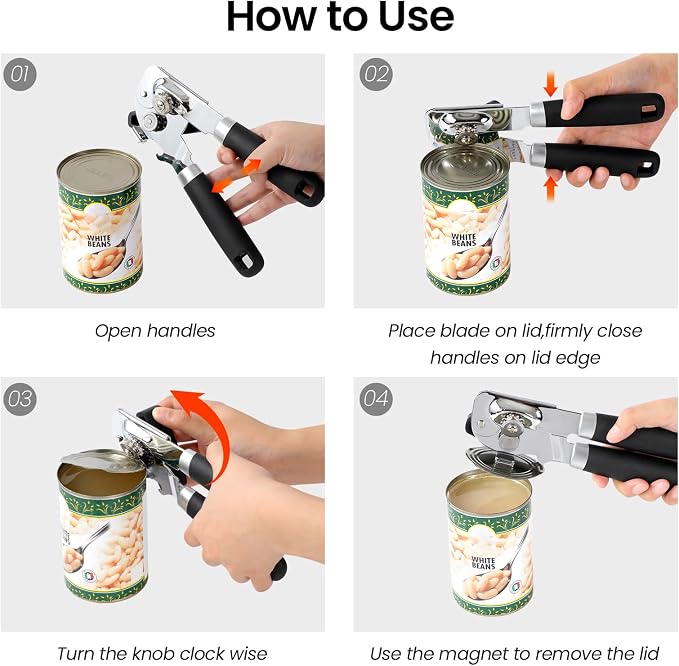 How to Use

01

WHITE BEANS

Open handles

02

WHITE BEANS

Place blade on lid,firmly close handles on lid edge

03

Turn the knob clock wise

04

WHITE BEANS

Use the magnet to remove the lid