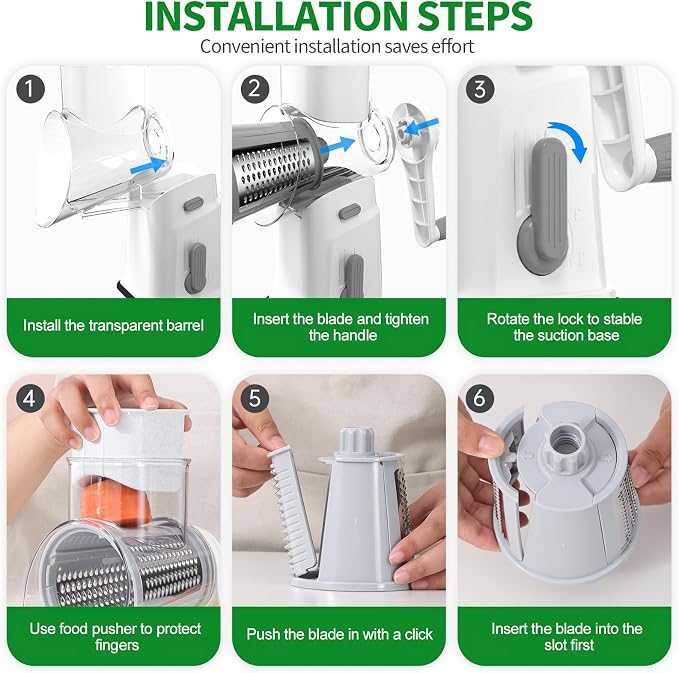 INSTALLATION STEPS
Convenient installation saves effort

1
Install the transparent barrel

2
Insert the blade and tighten the handle

3
Rotate the lock to stable the suction base

4
Use food pusher to protect fingers

5
Push the blade in with a click

6
Insert the blade into the slot first