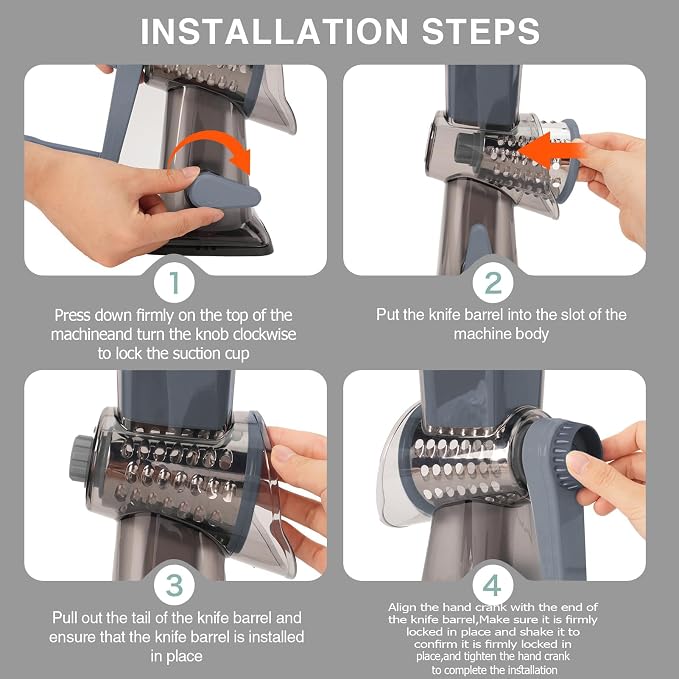 INSTALLATION STEPS

1

Press down firmly on the top of the machineand turn the knob clockwise to lock the suction cup

2

Put the knife barrel into the slot of the machine body

3

Pull out the tail of the knife barrel and ensure that the knife barrel is installed in place

4

Align the hand crank with the end of the knife barrel,Make sure it is firmly locked in place and shake it to confirm it is firmly locked in place,and tighten the hand crank to complete the installation