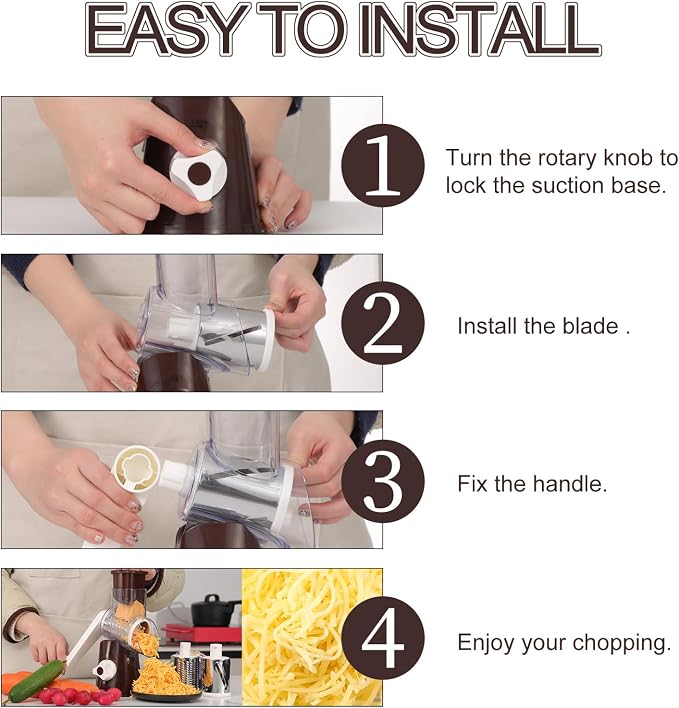 EASY TO INSTALL

1

Turn the rotary knob to lock the suction base.

2

Install the blade .

3

Fix the handle.

4

Enjoy your chopping.