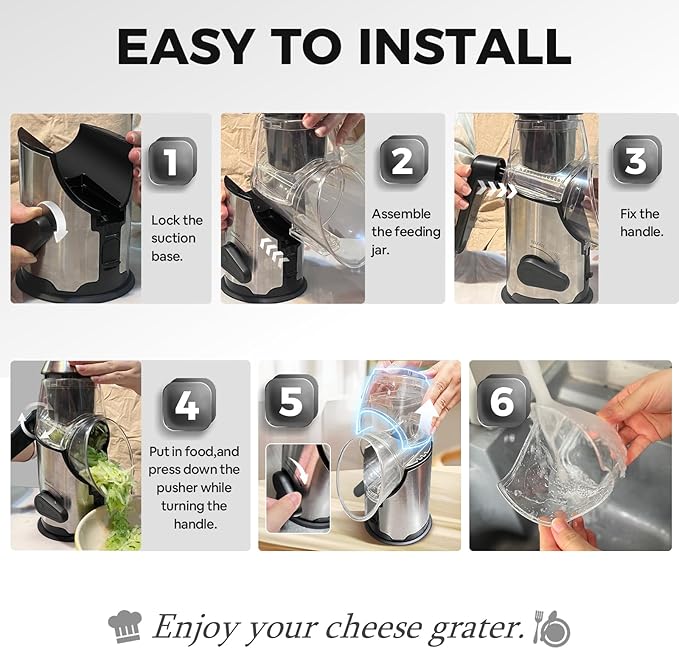 EASY TO INSTALL

1
Lock the suction base.

2
Assemble the feeding jar.

3
Fix the handle.

4
Put in food,and press down the pusher while turning the handle.

5

6

Enjoy your cheese grater.