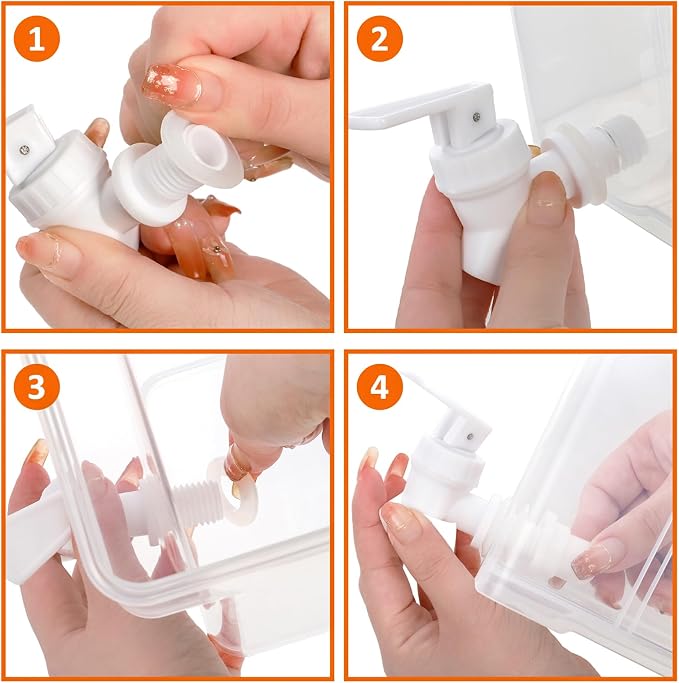 1

2

3

4