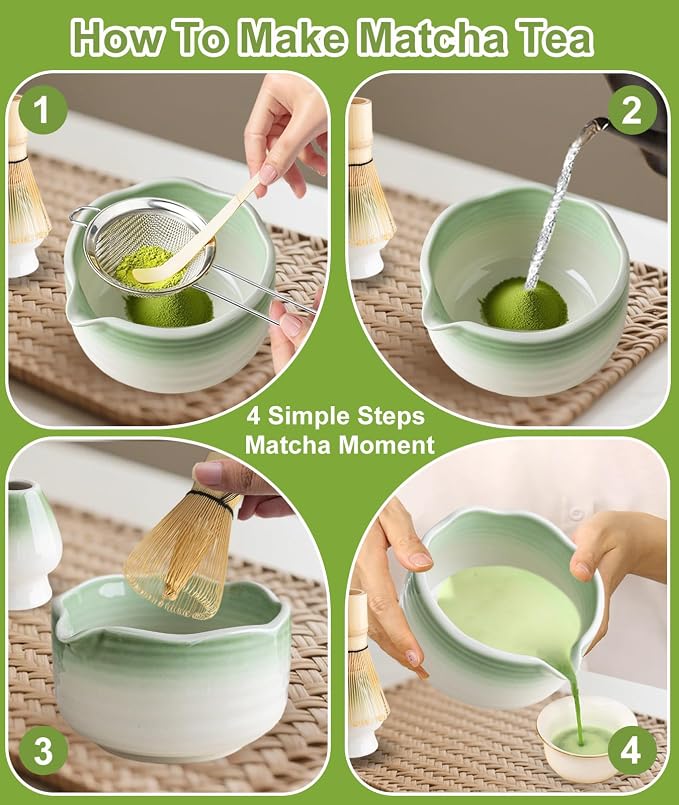 How To Make Matcha Tea

1

2

4 Simple Steps
Matcha Moment

3

4