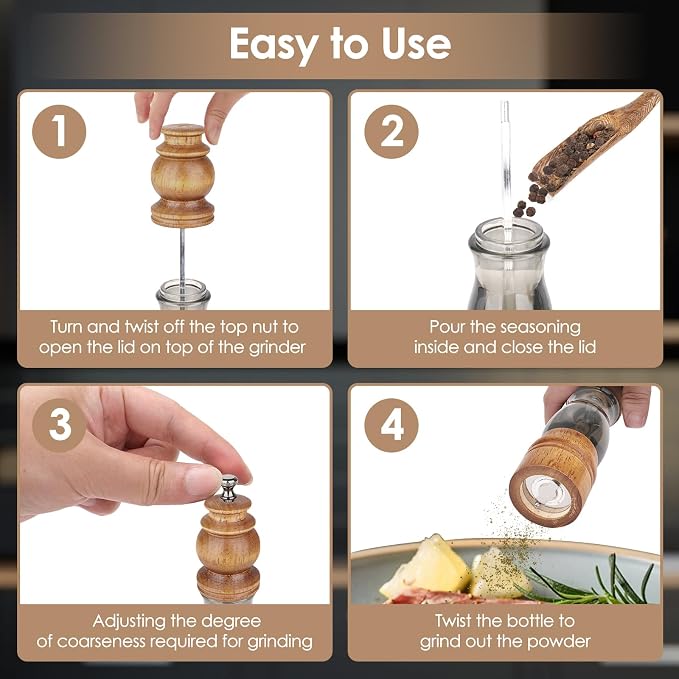 Easy to Use

1

Turn and twist off the top nut to open the lid on top of the grinder

2

Pour the seasoning inside and close the lid

3

Adjusting the degree of coarseness required for grinding

4

Twist the bottle to grind out the powder