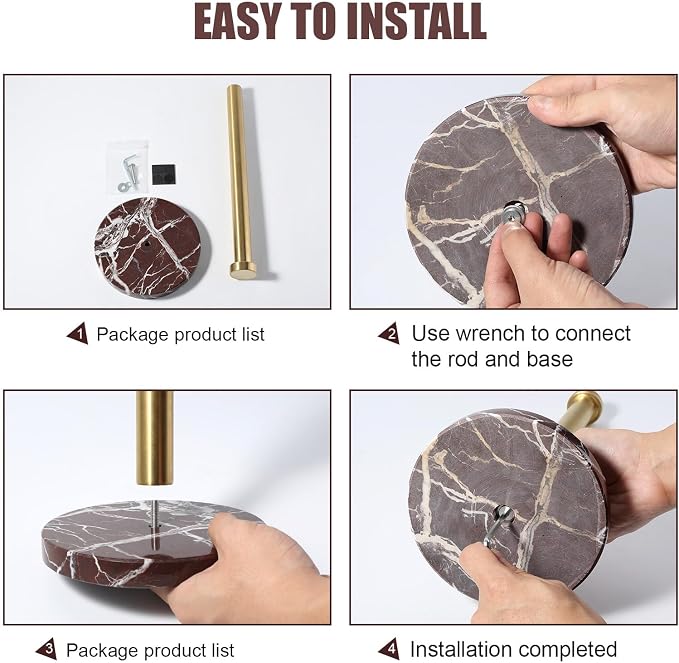 EASY TO INSTALL

1 Package product list

2 Use wrench to connect the rod and base

3 Package product list

4 Installation completed