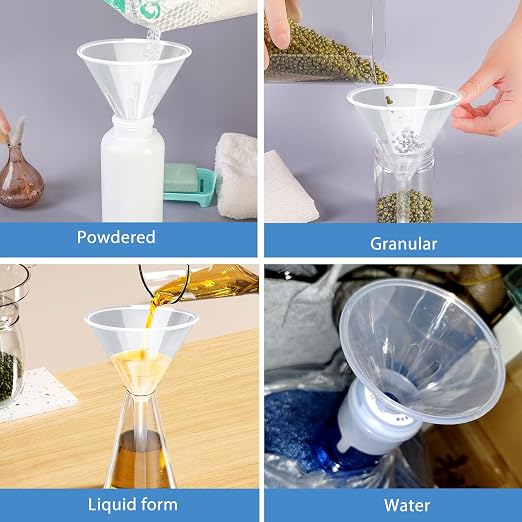 Powdered

Granular

Liquid form

Water