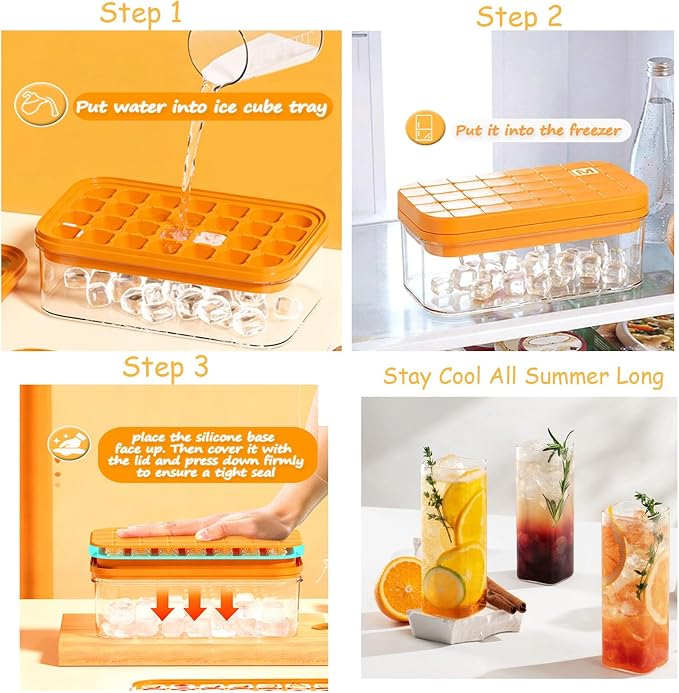 Step 1

Put water into ice cube tray

Step 2

Put it into the freezer

Step 3

place the silicone base face up. Then cover it with the lid and press down firmly to ensure a tight seal

Stay Cool All Summer Long