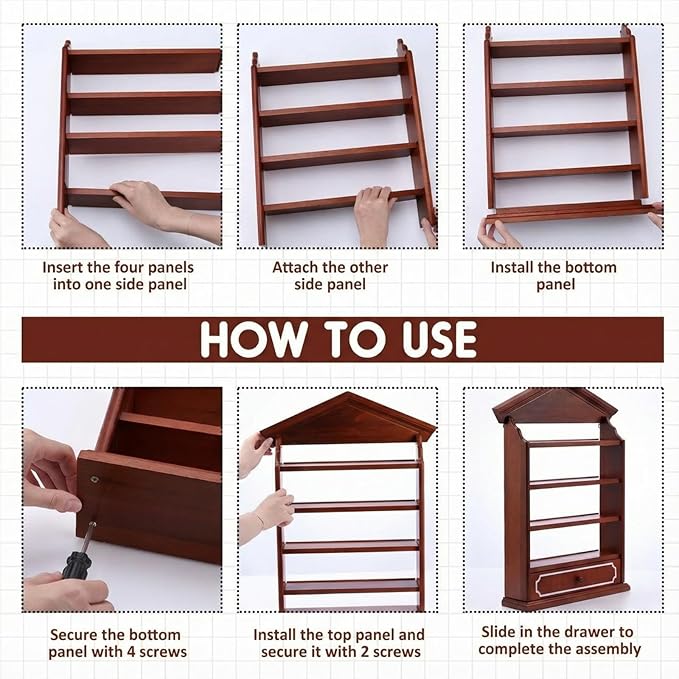 Insert the four panels into one side panel

Attach the other side panel

Install the bottom panel

HOW TO USE

Secure the bottom panel with 4 screws

Install the top panel and secure it with 2 screws

Slide in the drawer to complete the assembly