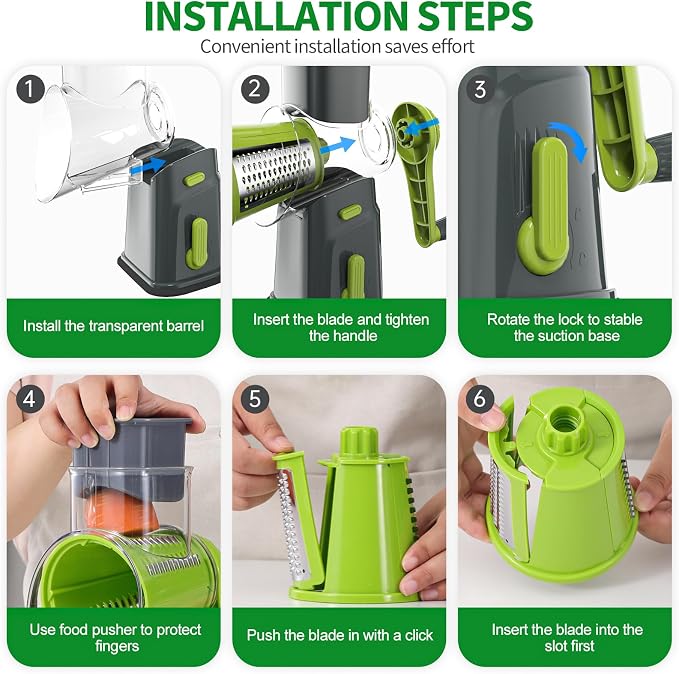 INSTALLATION STEPS
Convenient installation saves effort

1
Install the transparent barrel

2
Insert the blade and tighten the handle

3
Rotate the lock to stable the suction base

4
Use food pusher to protect fingers

5
Push the blade in with a click

6
Insert the blade into the slot first