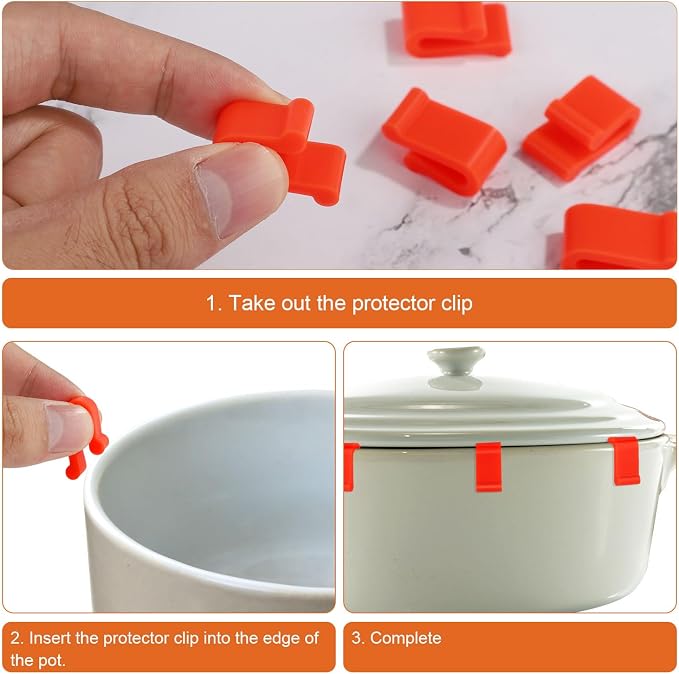 1. Take out the protector clip

2. Insert the protector clip into the edge of the pot.

3. Complete