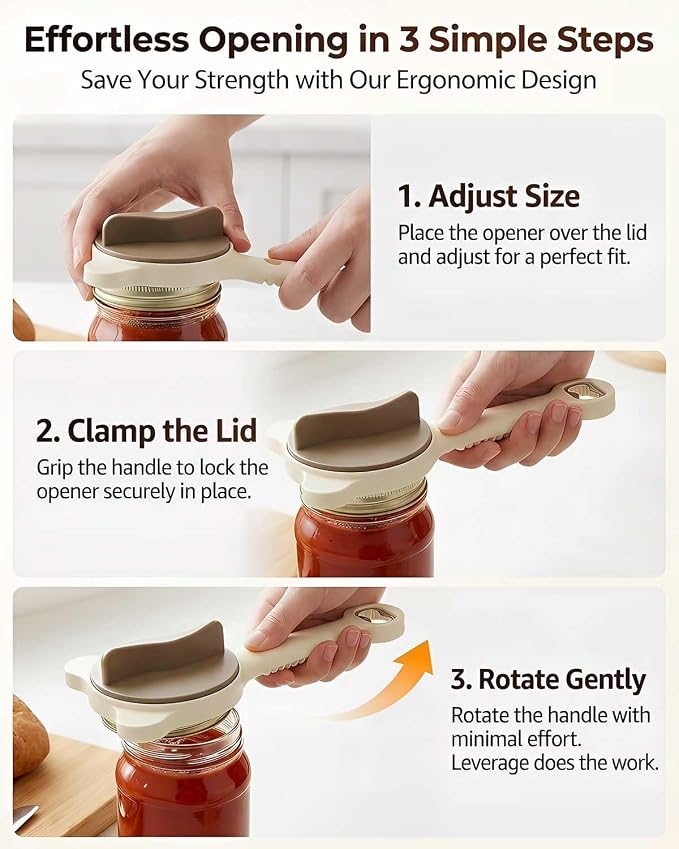 Effortless Opening in 3 Simple Steps
Save Your Strength with Our Ergonomic Design

1. Adjust Size
Place the opener over the lid and adjust for a perfect fit.

2. Clamp the Lid
Grip the handle to lock the opener securely in place.

3. Rotate Gently
Rotate the handle with minimal effort. Leverage does the work.