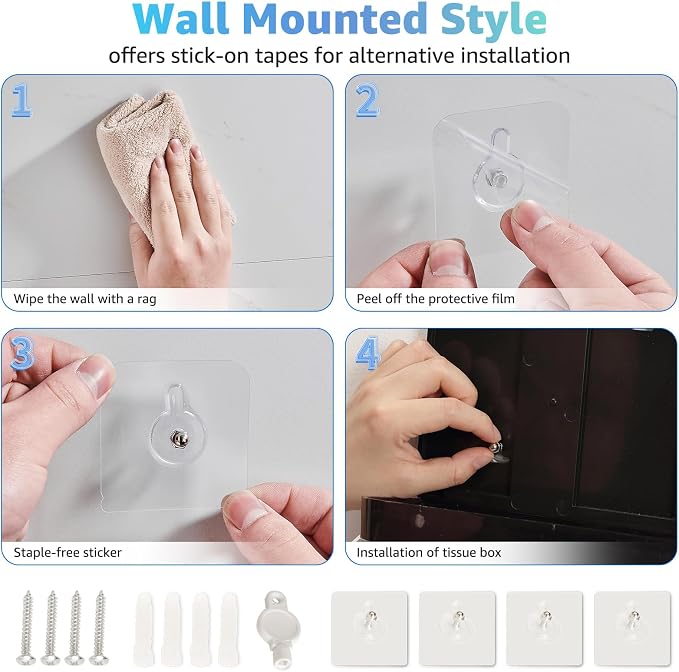 Wall Mounted Style
offers stick-on tapes for alternative installation

1
Wipe the wall with a rag

2
Peel off the protective film

3
Staple-free sticker

4
Installation of tissue box