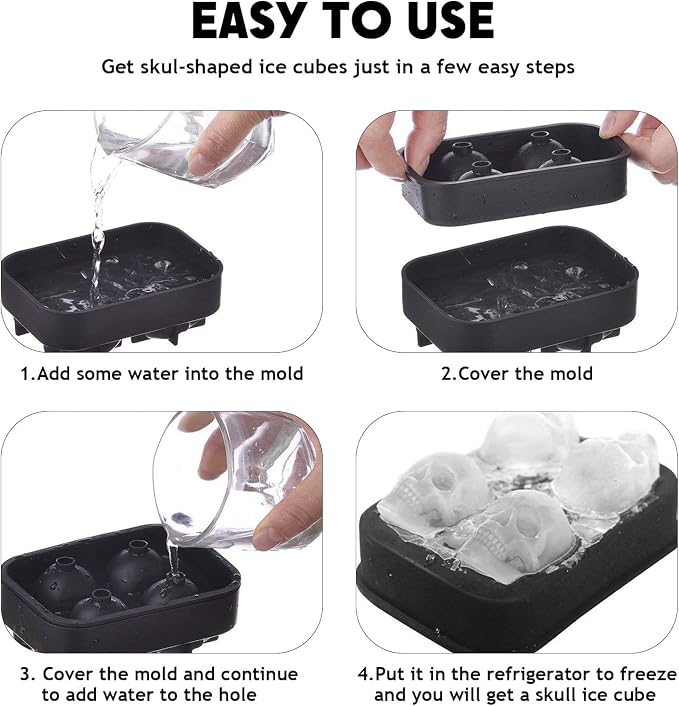 EASY TO USE

Get skul-shaped ice cubes just in a few easy steps

1.Add some water into the mold

2.Cover the mold

3. Cover the mold and continue to add water to the hole

4.Put it in the refrigerator to freeze and you will get a skull ice cube