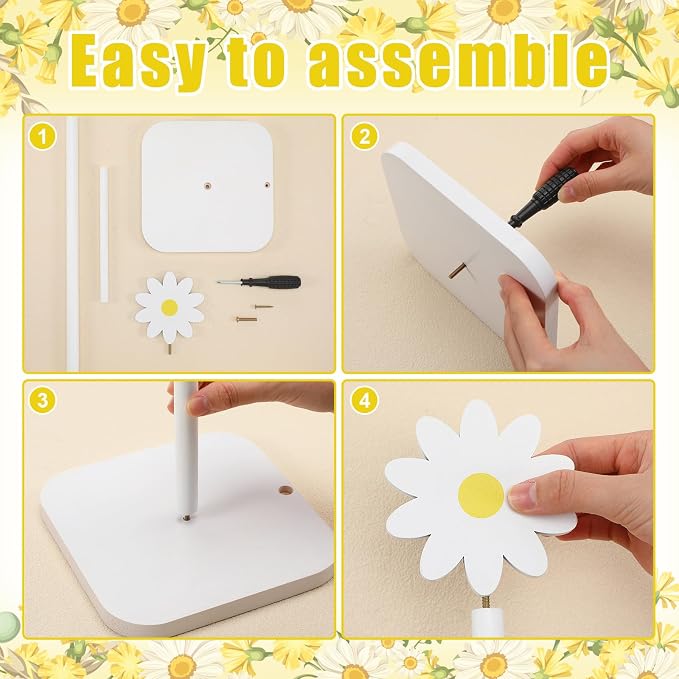 Easy to assemble

1

2

3

4