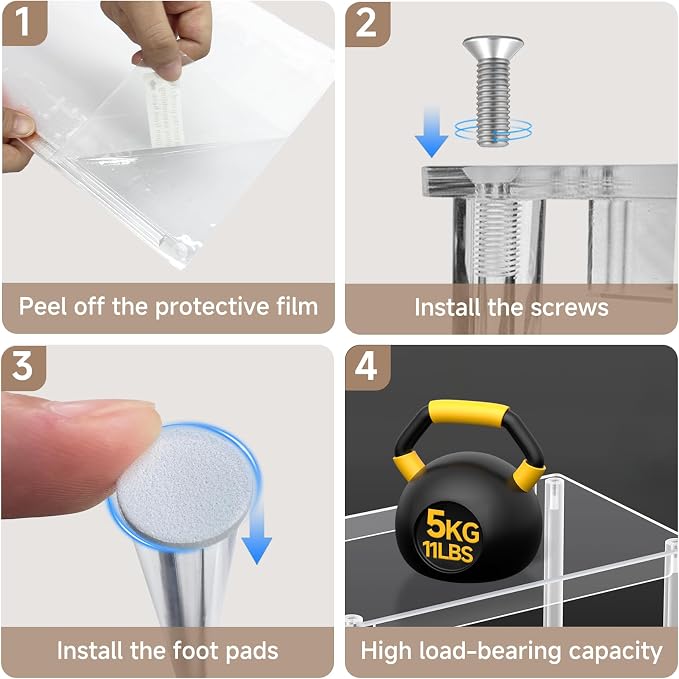 1

Peel off the protective film

2

Install the screws

3

Install the foot pads

4

5KG
11LBS

High load-bearing capacity