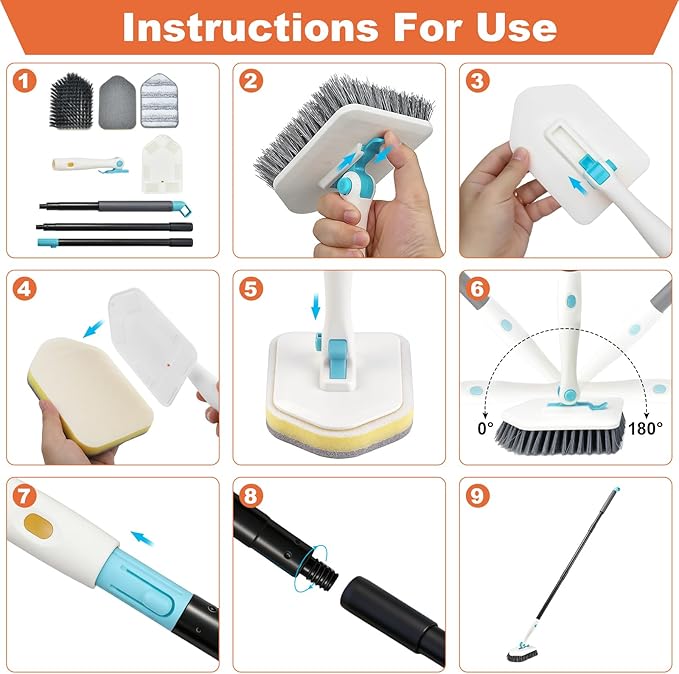 Instructions For Use

1

2

3

4

5

6

0°

180°

7

8

9