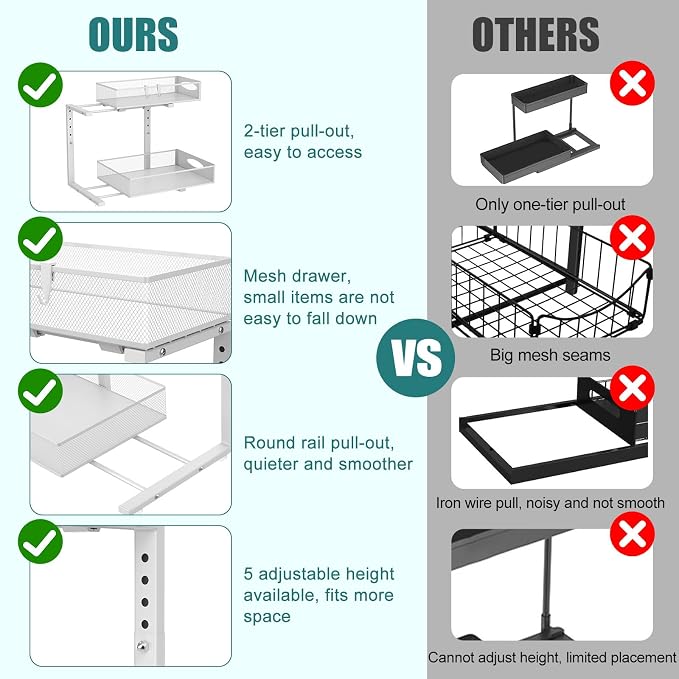 OURS

2-tier pull-out, easy to access

Mesh drawer, small items are not easy to fall down

Round rail pull-out, quieter and smoother

5 adjustable height available, fits more space

VS

OTHERS

Only one-tier pull-out

Big mesh seams

Iron wire pull, noisy and not smooth

Cannot adjust height, limited placement