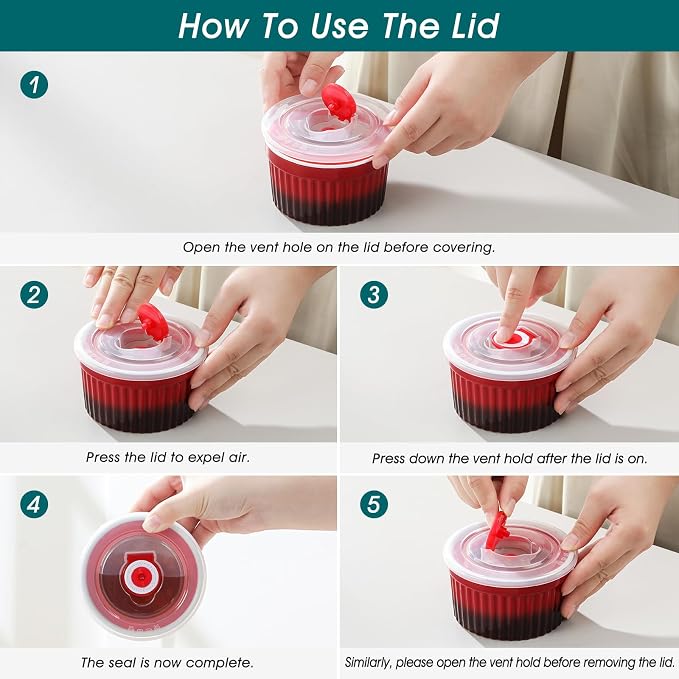 How To Use The Lid

1

Open the vent hole on the lid before covering.

2

Press the lid to expel air.

3

Press down the vent hold after the lid is on.

4

The seal is now complete.

5

Similarly, please open the vent hold before removing the lid.