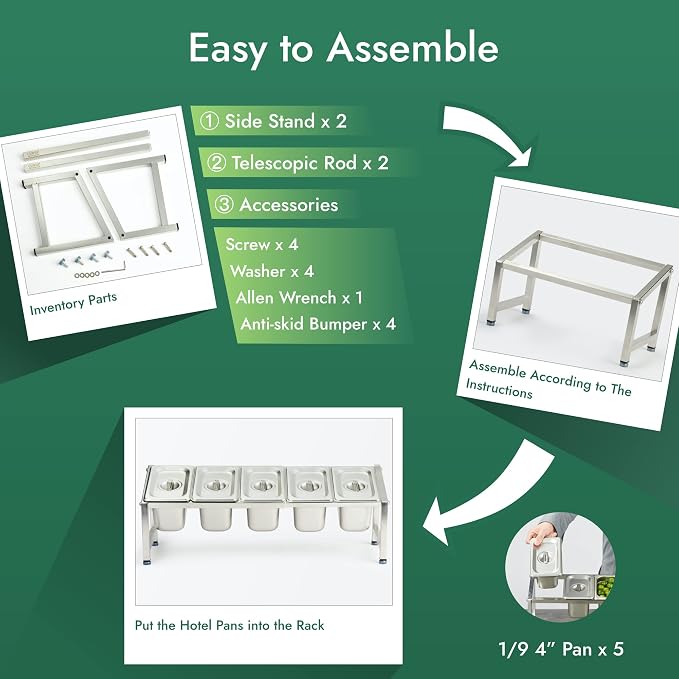 Easy to Assemble

Inventory Parts

① Side Stand x 2

② Telescopic Rod x 2

③ Accessories

Screw x 4
Washer x 4
Allen Wrench x 1
Anti-skid Bumper x 4

Assemble According to The Instructions

Put the Hotel Pans into the Rack

1/9 4" Pan x 5