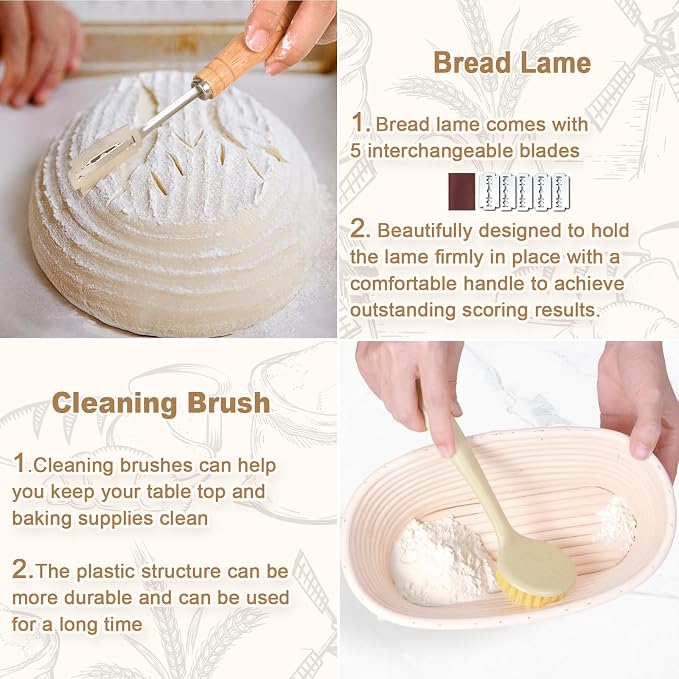 Bread Lame

1. Bread lame comes with 5 interchangeable blades

2. Beautifully designed to hold the lame firmly in place with a comfortable handle to achieve outstanding scoring results.

Cleaning Brush

1.Cleaning brushes can help you keep your table top and baking supplies clean

2.The plastic structure can be more durable and can be used for a long time