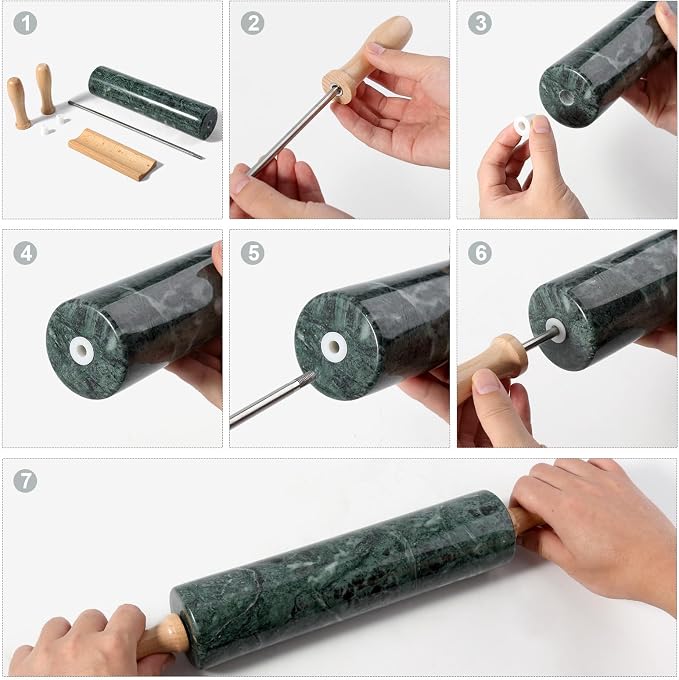 1

2

3

4

5

6

7