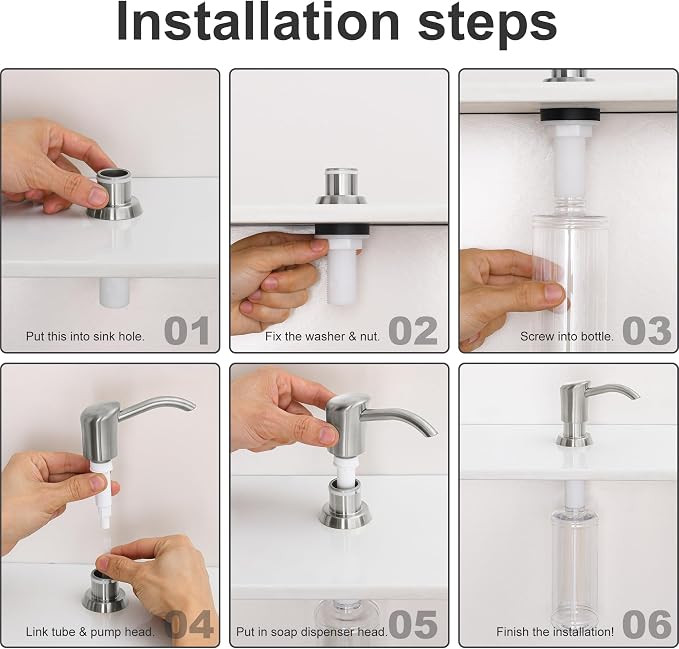 Installation steps

Put this into sink hole. 01

Fix the washer & nut. 02

Screw into bottle. 03

Link tube & pump head. 04

Put in soap dispenser head. 05

Finish the installation! 06