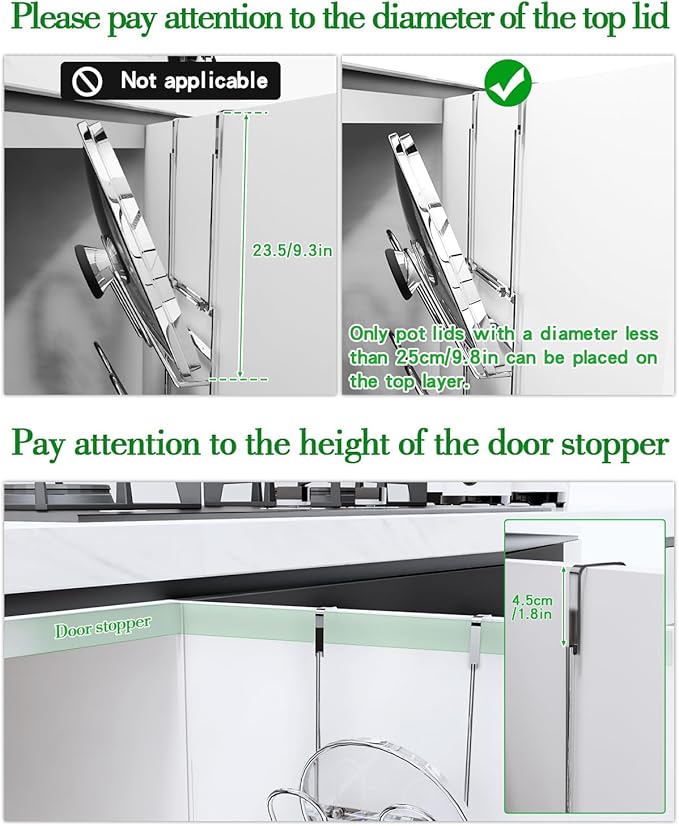 Please pay attention to the diameter of the top lid

Not applicable

23.5/9.3in

Only pot lids with a diameter less than 25cm/9.8in can be placed on the top layer.

Pay attention to the height of the door stopper

Door stopper

4.5cm /1.8in