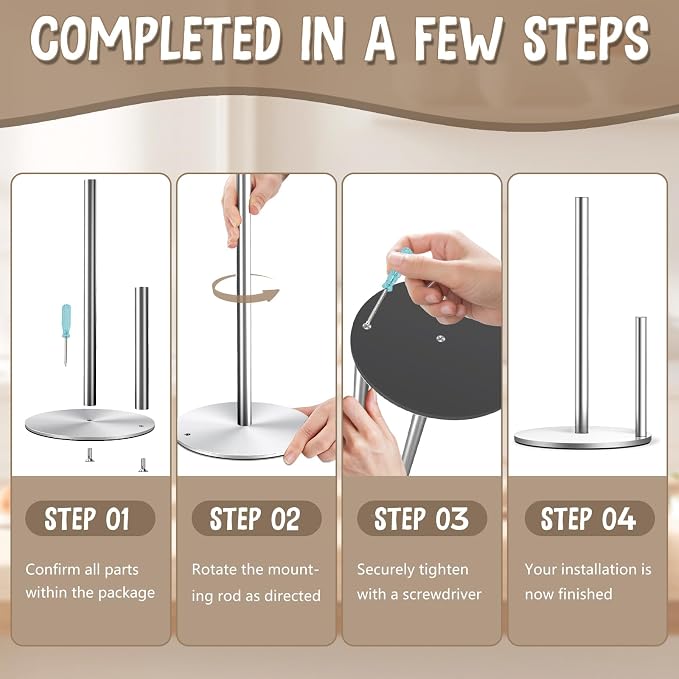 COMPLETED IN A FEW STEPS

STEP 01

Confirm all parts within the package

STEP 02

Rotate the mounting rod as directed

STEP 03

Securely tighten with a screwdriver

STEP 04

Your installation is now finished