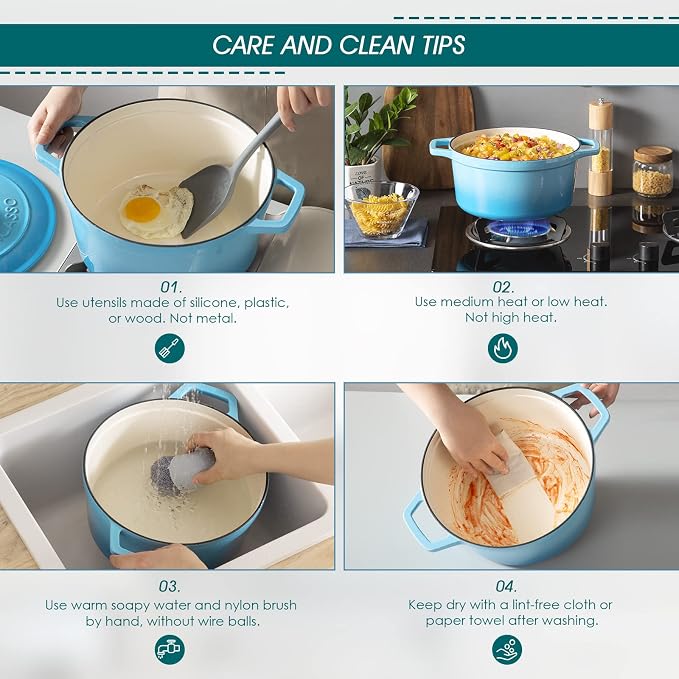 CARE AND CLEAN TIPS

01.
Use utensils made of silicone, plastic, or wood. Not metal.

02.
Use medium heat or low heat. Not high heat.

03.
Use warm soapy water and nylon brush by hand, without wire balls.

04.
Keep dry with a lint-free cloth or paper towel after washing.