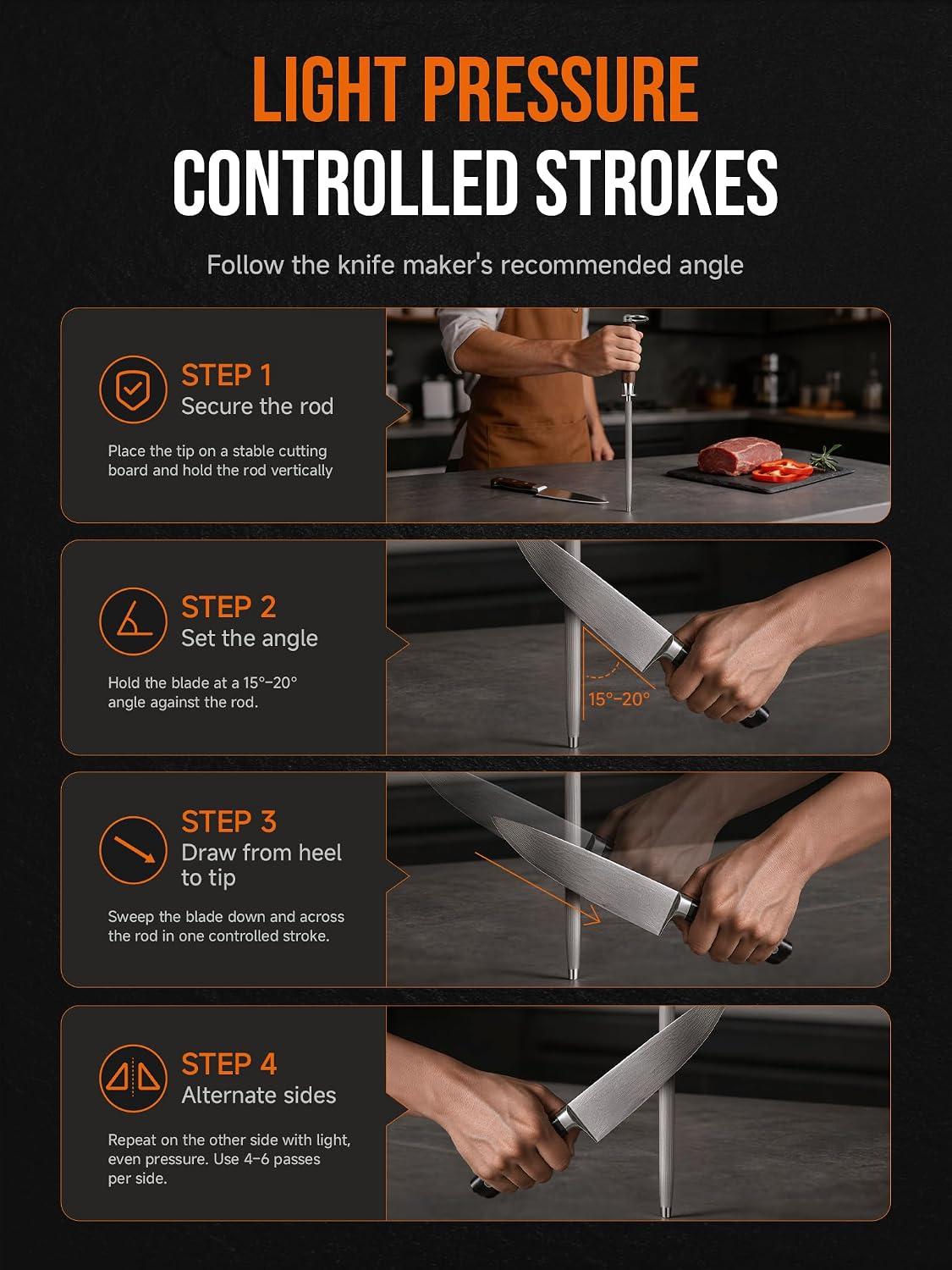 LIGHT PRESSURE
CONTROLLED STROKES

Follow the knife maker's recommended angle

STEP 1
Secure the rod

Place the tip on a stable cutting board and hold the rod vertically

STEP 2
Set the angle

Hold the blade at a 15°–20° angle against the rod.

15°–20°

STEP 3
Draw from heel to tip

Sweep the blade down and across the rod in one controlled stroke.

STEP 4
Alternate sides

Repeat on the other side with light, even pressure. Use 4–6 passes per side.