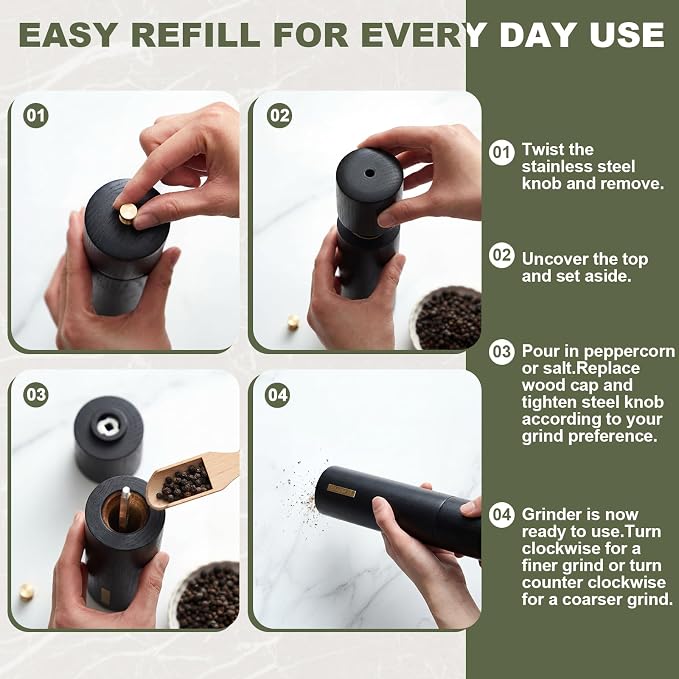 EASY REFILL FOR EVERY DAY USE

01

02

03

04

01 Twist the stainless steel knob and remove.

02 Uncover the top and set aside.

03 Pour in peppercorn or salt.Replace wood cap and tighten steel knob according to your grind preference.

04 Grinder is now ready to use.Turn clockwise for a finer grind or turn counter clockwise for a coarser grind.