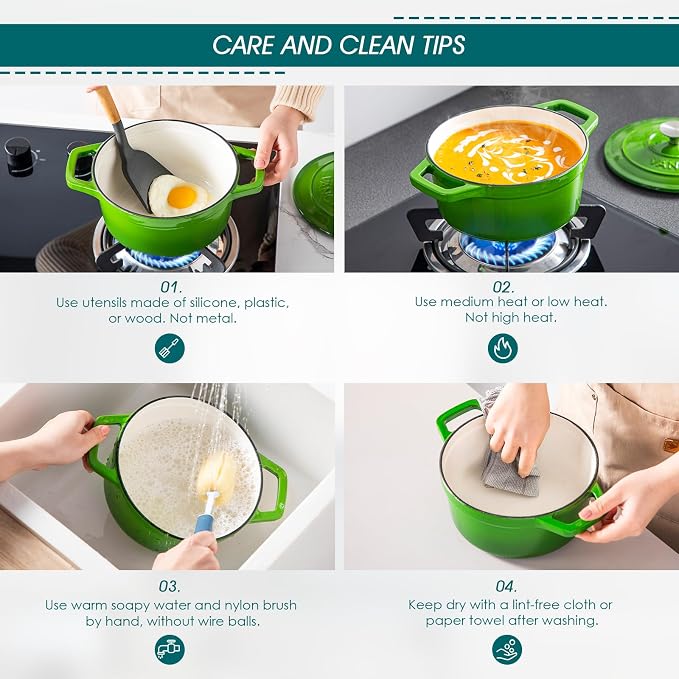 CARE AND CLEAN TIPS

01.
Use utensils made of silicone, plastic, or wood. Not metal.

02.
Use medium heat or low heat. Not high heat.

03.
Use warm soapy water and nylon brush by hand, without wire balls.

04.
Keep dry with a lint-free cloth or paper towel after washing.