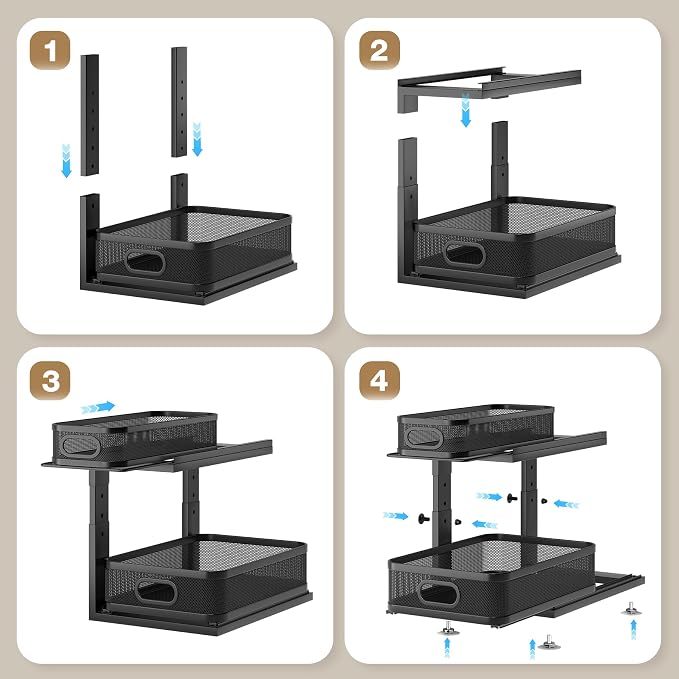 1

2

3

4