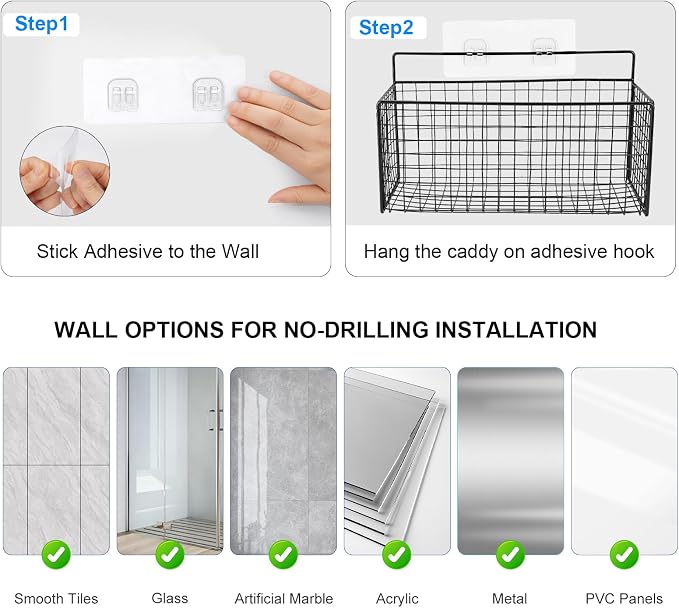 Step1

Stick Adhesive to the Wall

Step2

Hang the caddy on adhesive hook

WALL OPTIONS FOR NO-DRILLING INSTALLATION

Smooth Tiles

Glass

Artificial Marble

Acrylic

Metal

PVC Panels