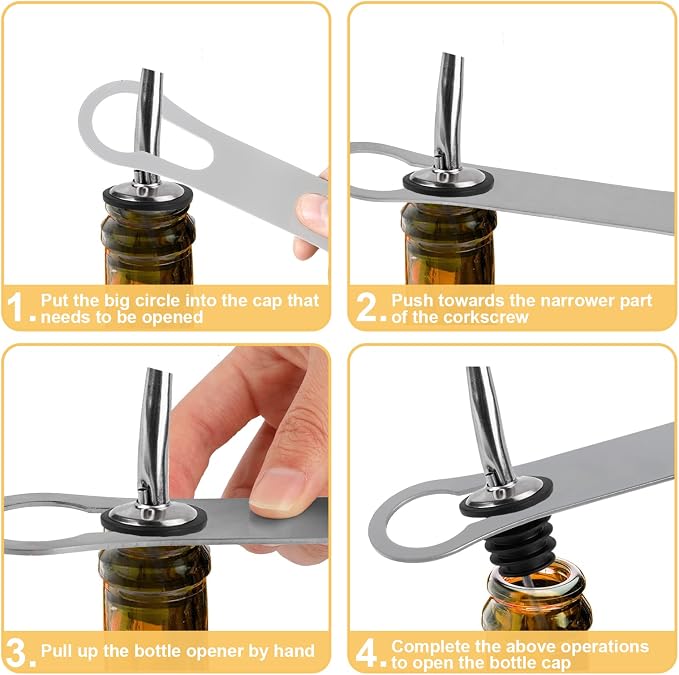 1. Put the big circle into the cap that needs to be opened

2. Push towards the narrower part of the corkscrew

3. Pull up the bottle opener by hand

4. Complete the above operations to open the bottle cap