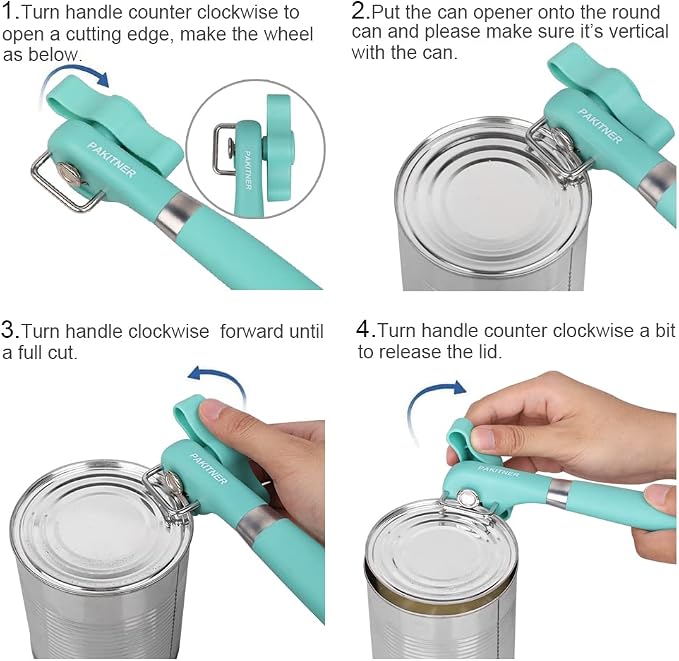 1.Turn handle counter clockwise to open a cutting edge, make the wheel as below.

PAKITNER

PAKITNER

2.Put the can opener onto the round can and please make sure it's vertical with the can.

PAKITNER

3.Turn handle clockwise forward until a full cut.

PAKITNER

4.Turn handle counter clockwise a bit to release the lid.

PAKITNER