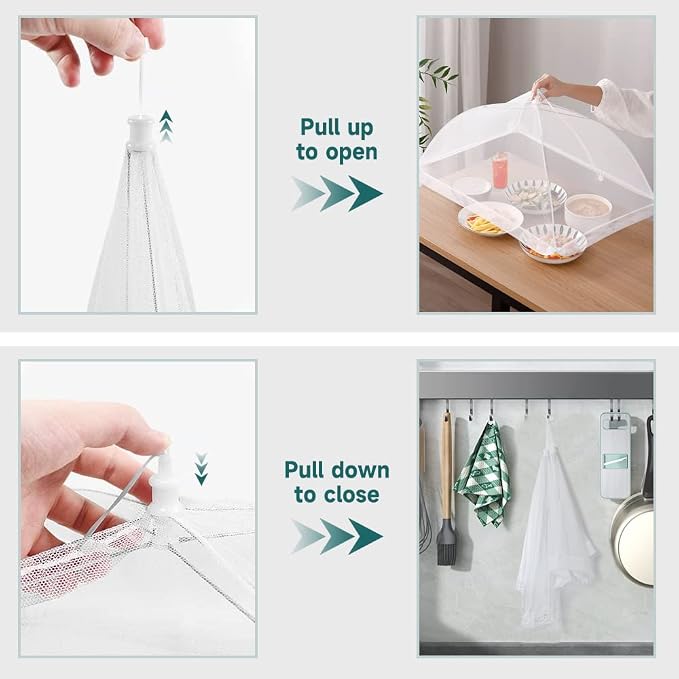 Pull up to open

Pull down to close