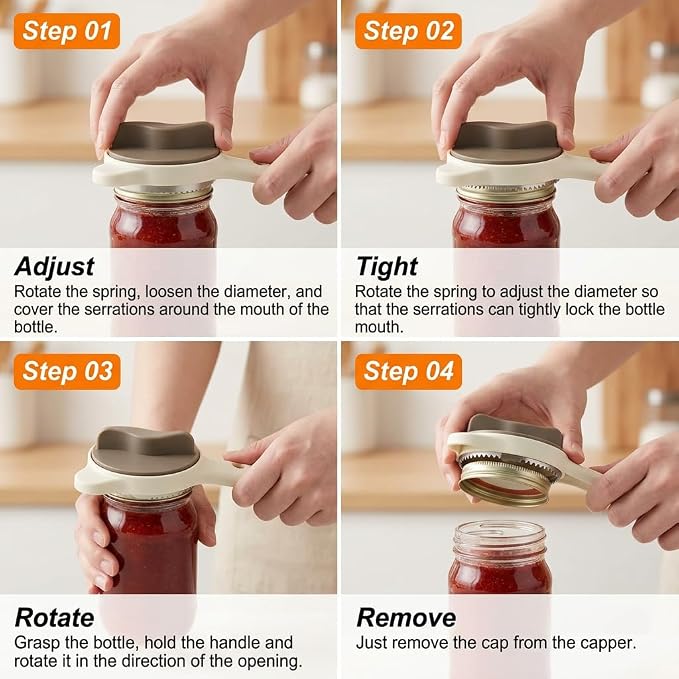 Step 01

Adjust
Rotate the spring, loosen the diameter, and cover the serrations around the mouth of the bottle.

Step 02

Tight
Rotate the spring to adjust the diameter so that the serrations can tightly lock the bottle mouth.

Step 03

Rotate
Grasp the bottle, hold the handle and rotate it in the direction of the opening.

Step 04

Remove
Just remove the cap from the capper.