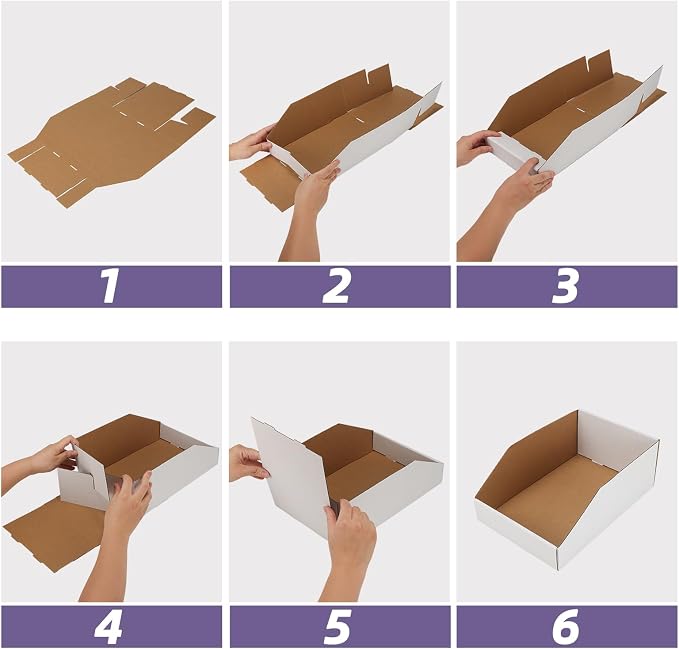 1

2

3

4

5

6